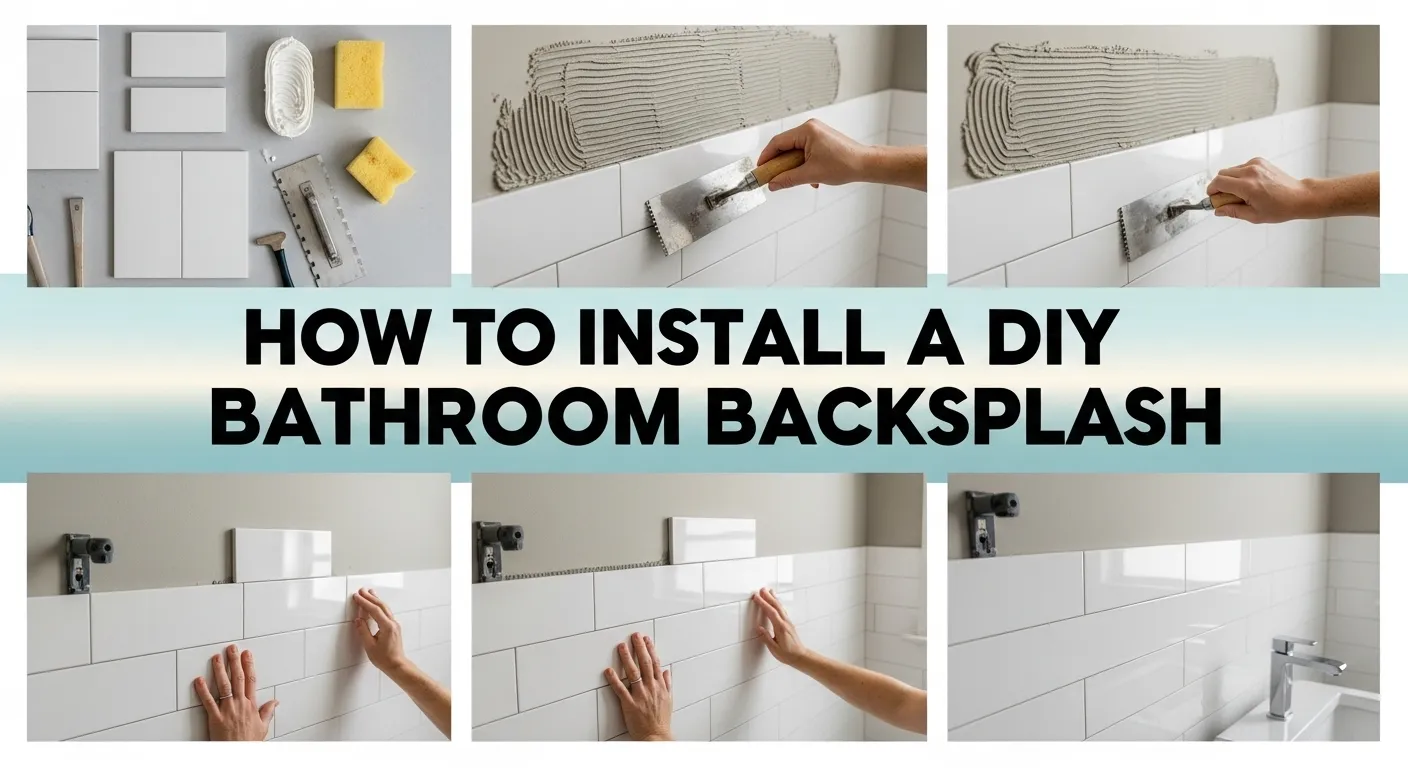 HOW TO INSTALL A DIY BATHROOM BACKSPLASH