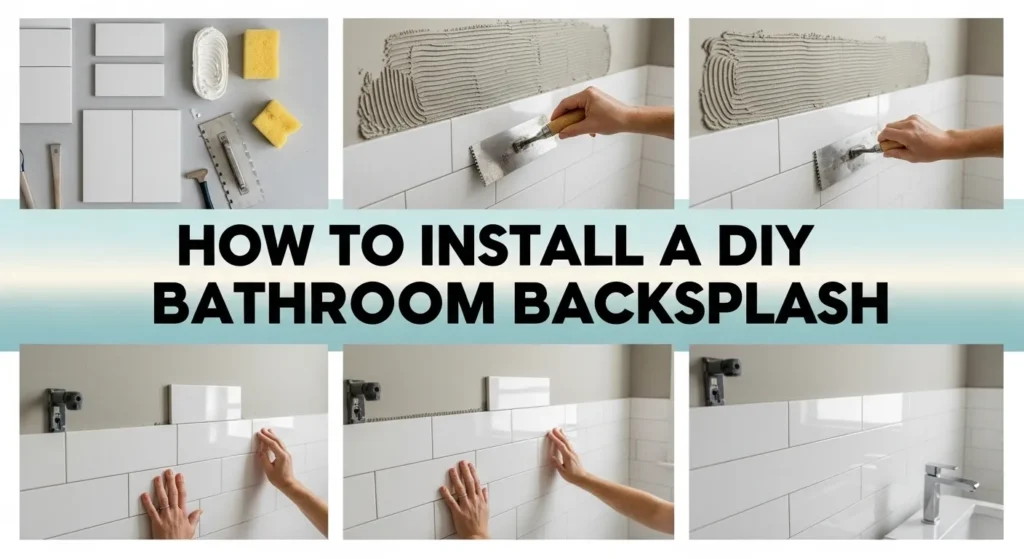 HOW TO INSTALL A DIY BATHROOM BACKSPLASH